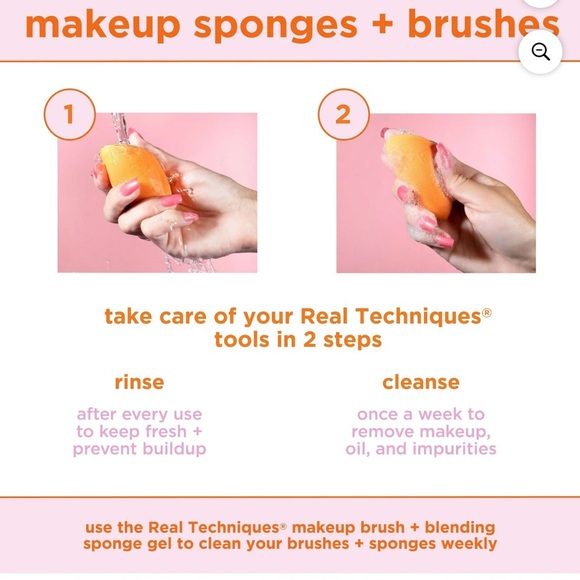 makeup sponges + brushes

1

2

take care of your Real Techniques® tools in 2 steps

rinse

after every use to keep fresh + prevent buildup

cleanse

once a week to remove makeup, oil, and impurities

use the Real Techniques® makeup brush + blending sponge gel to clean your brushes + sponges weekly